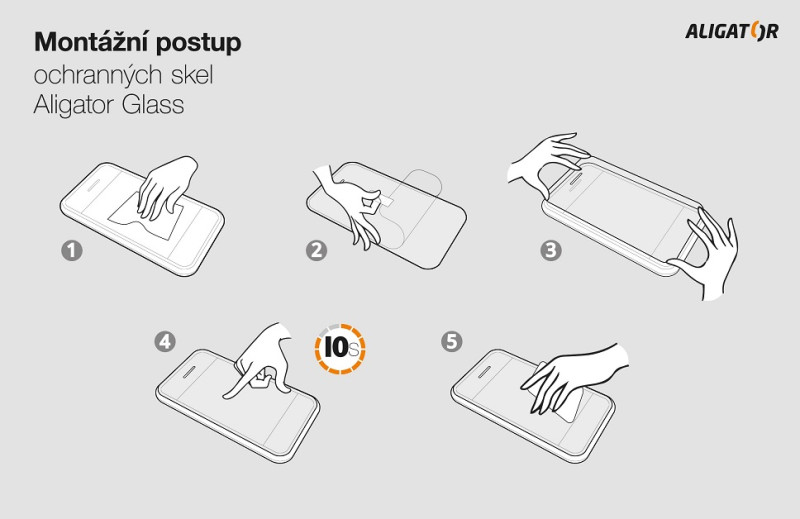 Montážní postup
ochranných skel
Aligator Glass

ALIGATOR

1

2

3

4

10s

5