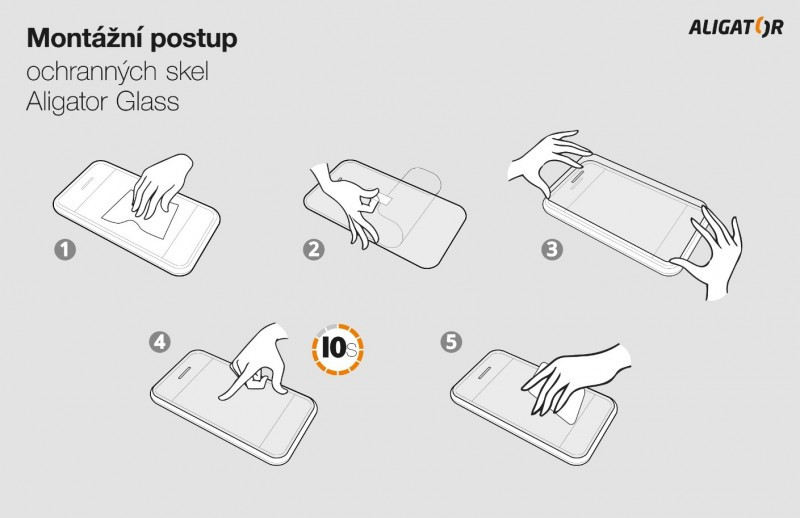 Montážní postup
ochranných skel
Aligator Glass

ALIGATOR

1

2

3

4

10s

5